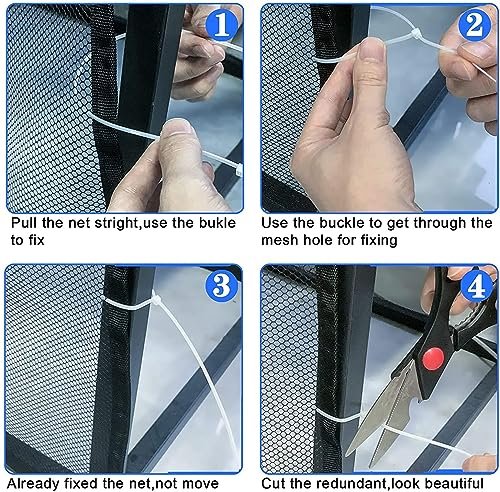 1

Pull the net stright,use the bukle to fix

2

Use the buckle to get through the mesh hole for fixing

3

Already fixed the net,not move

4

Cut the redundant,look beautiful