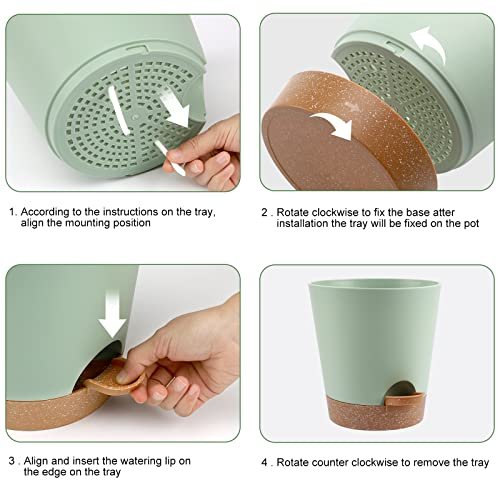 1. According to the instructions on the tray, align the mounting position

2 . Rotate clockwise to fix the base atter installation the tray will be fixed on the pot

3 . Align and insert the watering lip on the edge on the tray

4 . Rotate counter clockwise to remove the tray