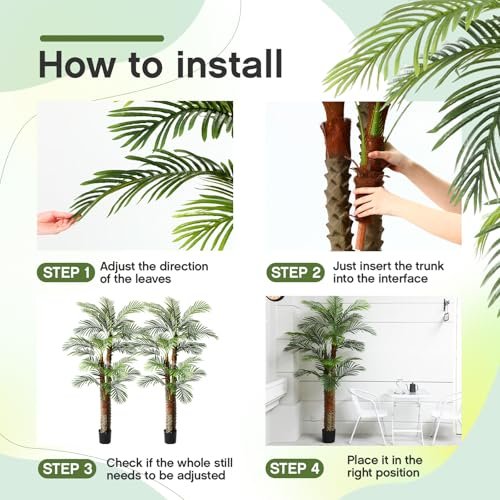 How to install

STEP 1 Adjust the direction of the leaves

STEP 2 Just insert the trunk into the interface

STEP 3 Check if the whole still needs to be adjusted

STEP 4 Place it in the right position