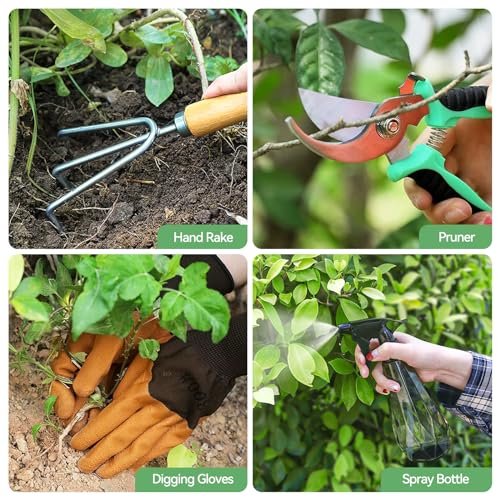 Hand Rake

Pruner

Digging Gloves

Spray Bottle