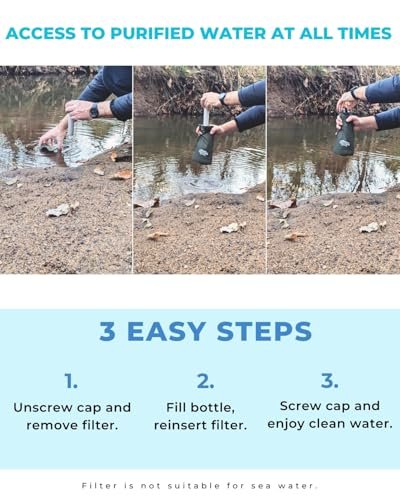 ACCESS TO PURIFIED WATER AT ALL TIMES

3 EASY STEPS

1.
Unscrew cap and remove filter.

2.
Fill bottle, reinsert filter.

3.
Screw cap and enjoy clean water.

Filter is not suitable for sea water.