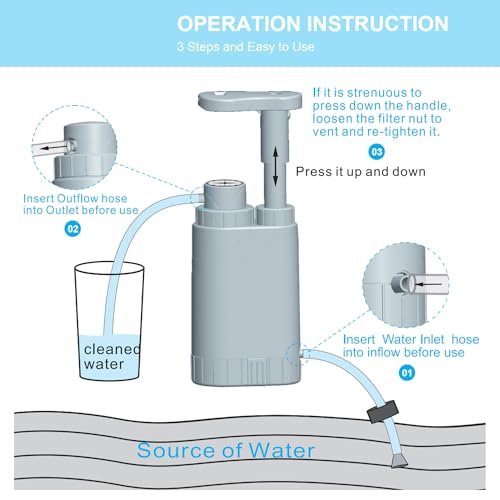 OPERATION INSTRUCTION
3 Steps and Easy to Use

If it is strenuous to press down the handle, loosen the filter nut to vent and re-tighten it.

03

Press it up and down

Insert Outflow hose into Outlet before use

02

cleaned water

Insert Water Inlet hose into inflow before use

01

Source of Water