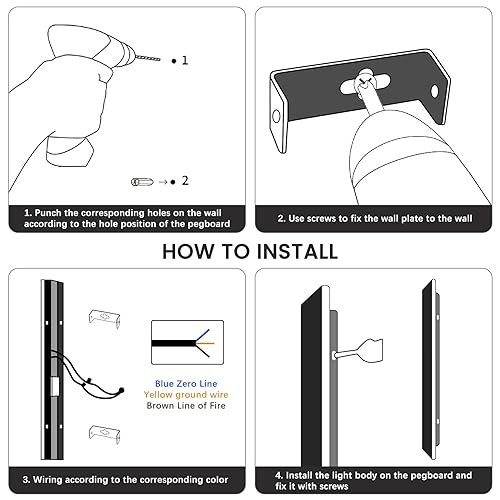 • 1

→ • 2

1. Punch the corresponding holes on the wall according to the hole position of the pegboard

2. Use screws to fix the wall plate to the wall

HOW TO INSTALL

Blue Zero Line
Yellow ground wire
Brown Line of Fire

3. Wiring according to the corresponding color

4. Install the light body on the pegboard and fix it with screws