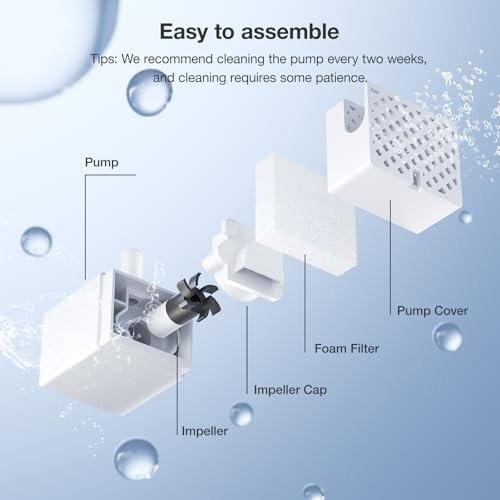 Easy to assemble

Tips: We recommend cleaning the pump every two weeks, and cleaning requires some patience.

Pump

Pump Cover

Foam Filter

Impeller Cap

Impeller