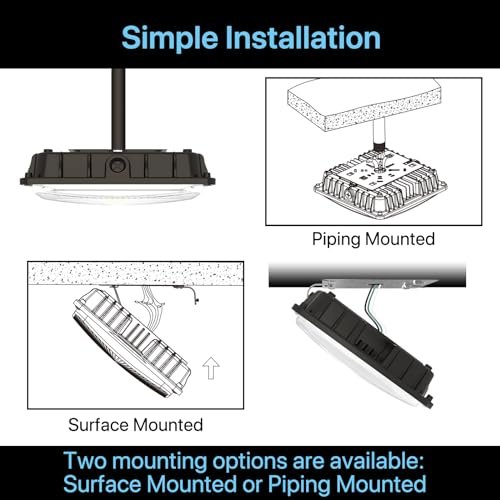 Simple Installation

Piping Mounted

Surface Mounted

Two mounting options are available: Surface Mounted or Piping Mounted