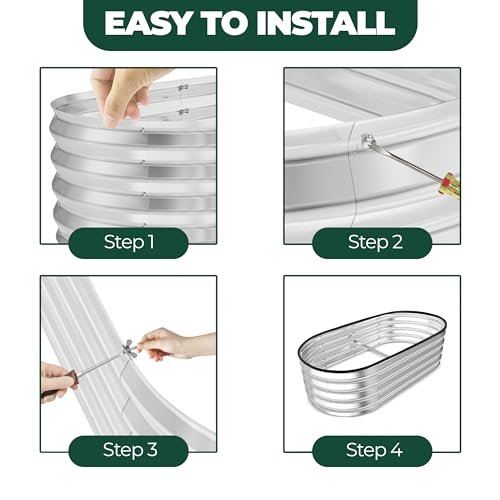 EASY TO INSTALL

Step 1

Step 2

Step 3

Step 4