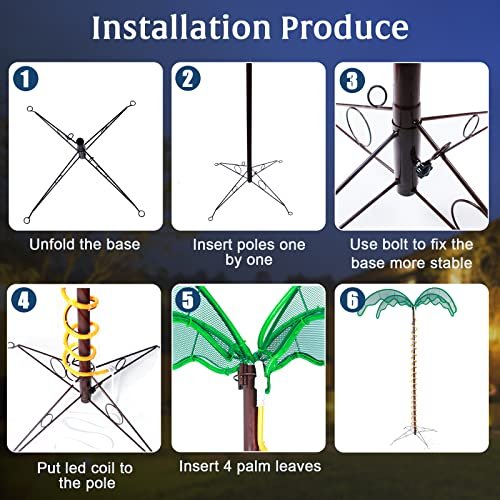 Installation Produce

1

Unfold the base

2

Insert poles one by one

3

Use bolt to fix the base more stable

4

Put led coil to the pole

5

Insert 4 palm leaves

6