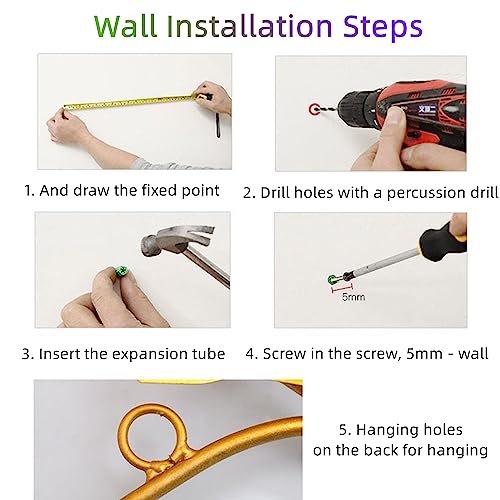 Wall Installation Steps

1. And draw the fixed point

2. Drill holes with a percussion drill

3. Insert the expansion tube

5mm

4. Screw in the screw, 5mm - wall

5. Hanging holes on the back for hanging