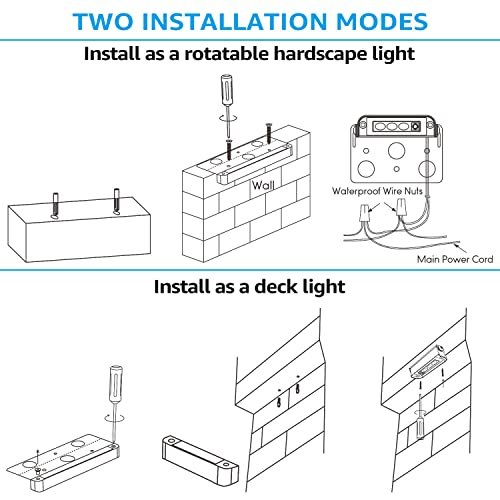 TWO INSTALLATION MODES

Install as a rotatable hardscape light

Wall

Waterproof Wire Nuts

Main Power Cord

Install as a deck light