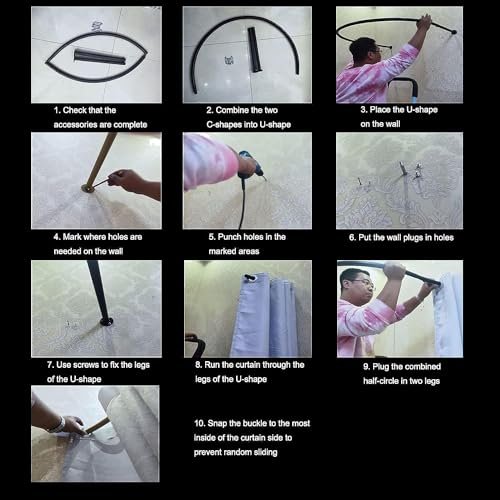 1. Check that the accessories are complete

2. Combine the two C-shapes into U-shape

3. Place the U-shape on the wall

4. Mark where holes are needed on the wall

5. Punch holes in the marked areas

6. Put the wall plugs in holes

7. Use screws to fix the legs of the U-shape

8. Run the curtain through the legs of the U-shape

9. Plug the combined half-circle in two legs

10. Snap the buckle to the most inside of the curtain side to prevent random sliding