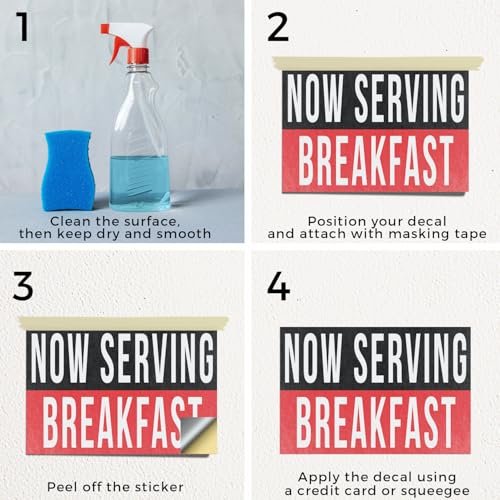 1

Clean the surface, then keep dry and smooth

2

NOW SERVING
BREAKFAST

Position your decal and attach with masking tape

3

NOW SERVING
BREAKFAST

Peel off the sticker

4

NOW SERVING
BREAKFAST

Apply the decal using a credit card or squeegee