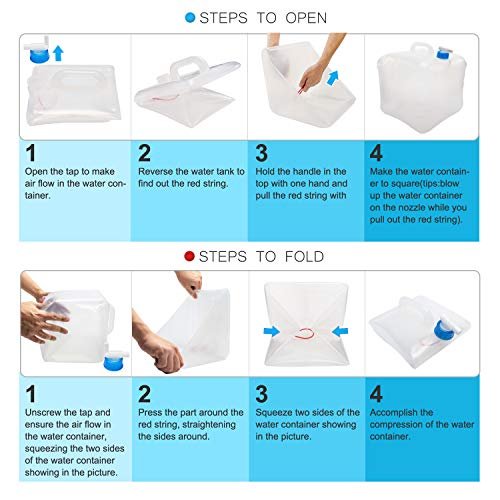 STEPS TO OPEN

1
Open the tap to make air flow in the water container.

2
Reverse the water tank to find out the red string.

3
Hold the handle in the top with one hand and pull the red string with

4
Make the water container to square(tips:blow up the water container on the nozzle while you pull out the red string).

STEPS TO FOLD

1
Unscrew the tap and ensure the air flow in the water container, squeezing the two sides of the water container showing in the picture.

2
Press the part around the red string, straightening the sides around.

3
Squeeze two sides of the water container showing in the picture.

4
Accomplish the compression of the water container.