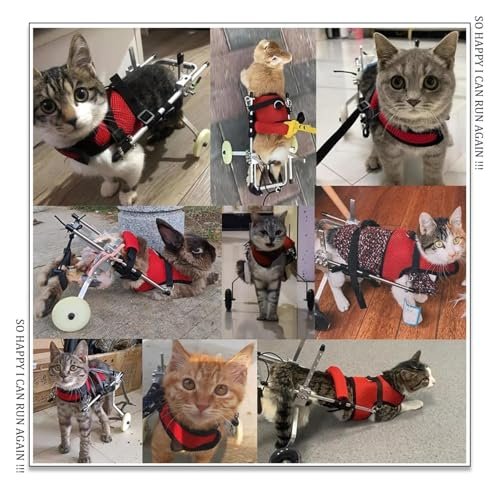 SO HAPPY I CAN RUN AGAIN !!!

SO HAPPY I CAN RUN AGAIN !!!