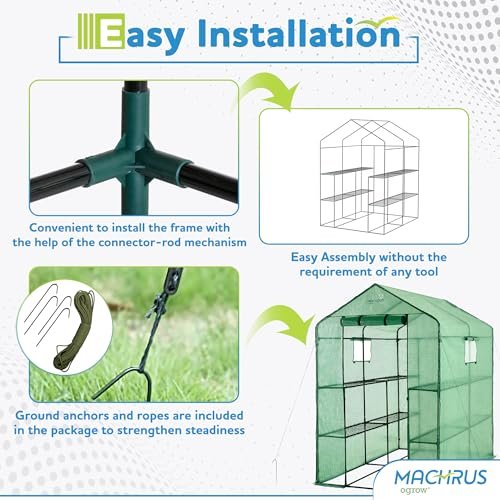 Easy Installation

Convenient to install the frame with the help of the connector-rod mechanism

Easy Assembly without the requirement of any tool

Ground anchors and ropes are included in the package to strengthen steadiness

MACHRUS
ogrow