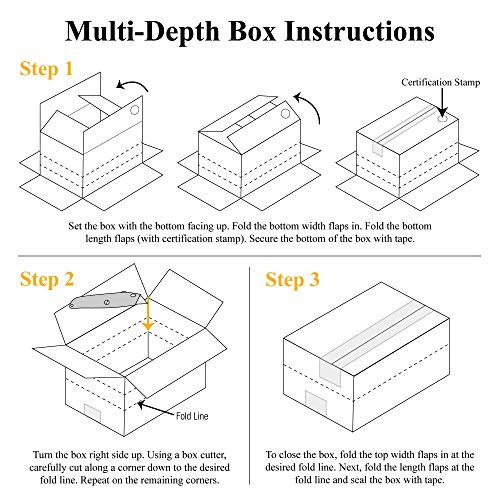 Multi-Depth Box Instructions

Step 1

Certification Stamp

Set the box with the bottom facing up. Fold the bottom width flaps in. Fold the bottom length flaps (with certification stamp). Secure the bottom of the box with tape.

Step 2

Fold Line

Turn the box right side up. Using a box cutter, carefully cut along a corner down to the desired fold line. Repeat on the remaining corners.

Step 3

To close the box, fold the top width flaps in at the desired fold line. Next, fold the length flaps at the fold line and seal the box with tape.