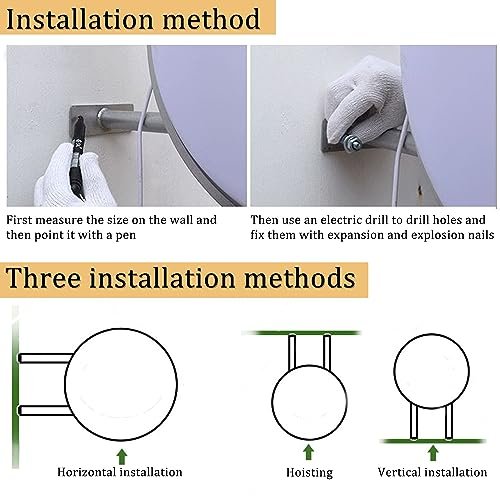 Installation method

First measure the size on the wall and then point it with a pen

Then use an electric drill to drill holes and fix them with expansion and explosion nails

Three installation methods

Horizontal installation

Hoisting

Vertical installation