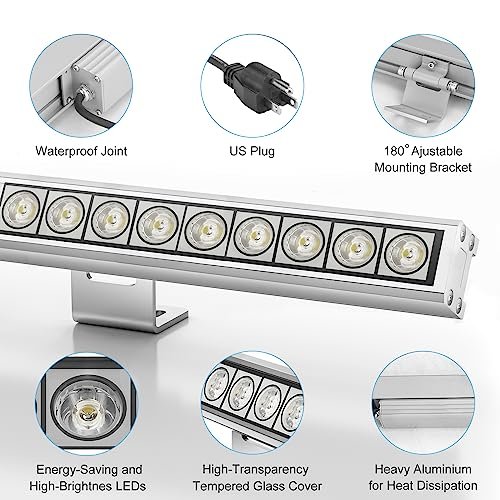 Waterproof Joint

US Plug

180° Ajustable Mounting Bracket

Energy-Saving and High-Brightnes LEDs

High-Transparency Tempered Glass Cover

Heavy Aluminium for Heat Dissipation