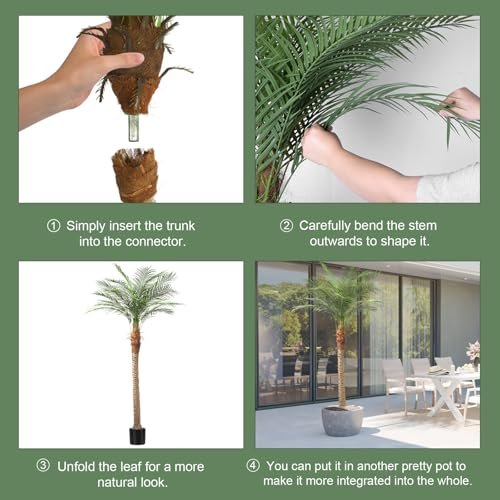 ① Simply insert the trunk into the connector.

② Carefully bend the stem outwards to shape it.

③ Unfold the leaf for a more natural look.

④ You can put it in another pretty pot to make it more integrated into the whole.