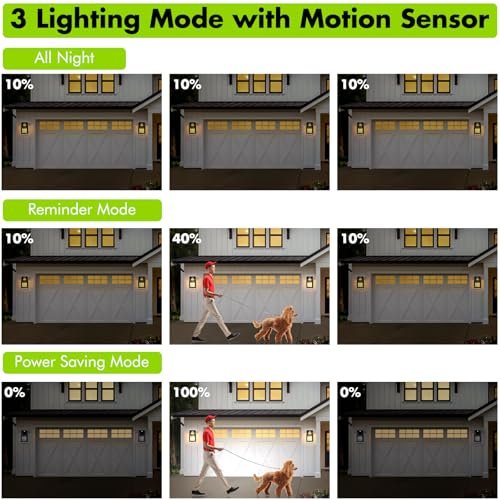 3 Lighting Mode with Motion Sensor

All Night

10%

10%

10%

Reminder Mode

10%

40%

10%

Power Saving Mode

0%

100%

0%