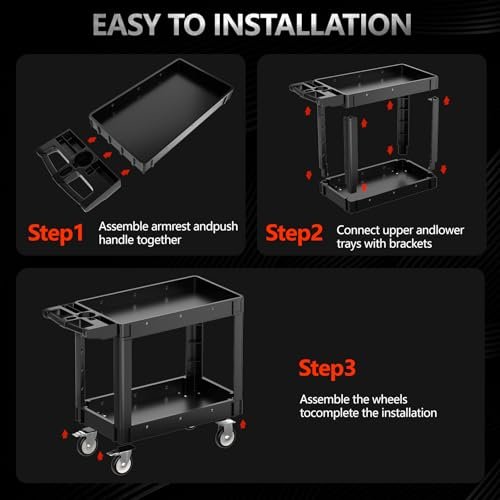 EASY TO INSTALLATION

Step1 Assemble armrest andpush handle together

Step2 Connect upper andlower trays with brackets

Step3

Assemble the wheels tocomplete the installation