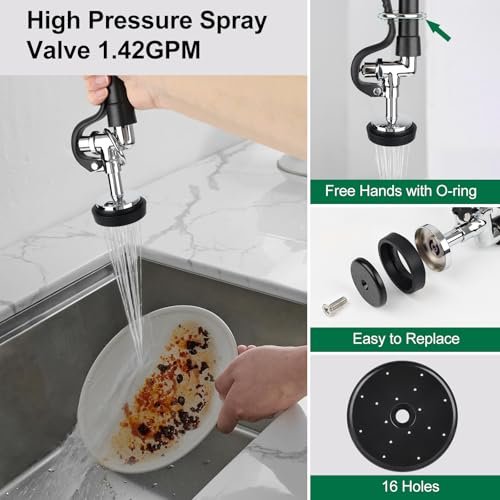 High Pressure Spray Valve 1.42GPM

Free Hands with O-ring

Easy to Replace

16 Holes