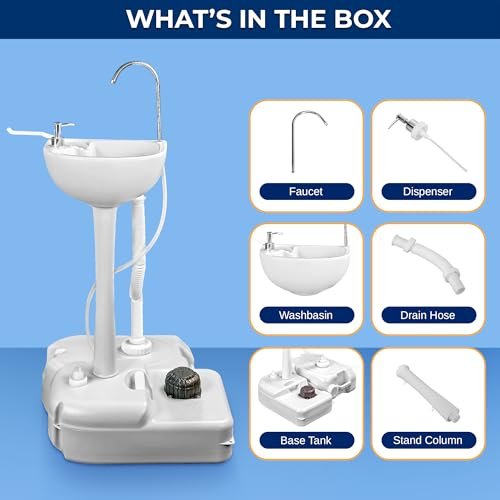 WHAT'S IN THE BOX

Faucet

Dispenser

Washbasin

Drain Hose

Base Tank

Stand Column