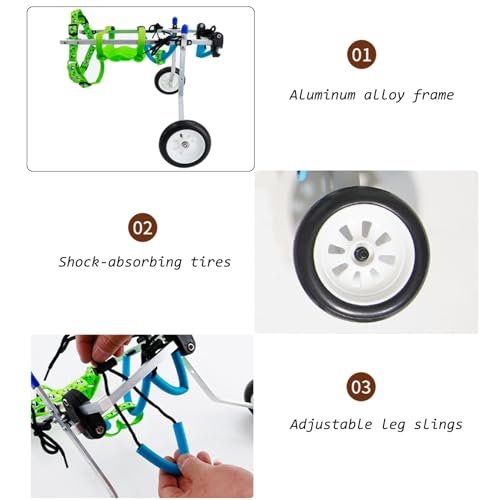 01

Aluminum alloy frame

02

Shock-absorbing tires

03

Adjustable leg slings