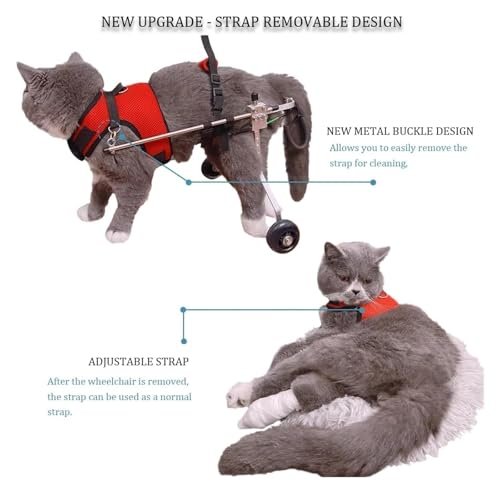 NEW UPGRADE - STRAP REMOVABLE DESIGN

NEW METAL BUCKLE DESIGN
Allows you to easily remove the strap for cleaning,

ADJUSTABLE STRAP
After the wheelchair is removed, the strap can be used as a normal strap.