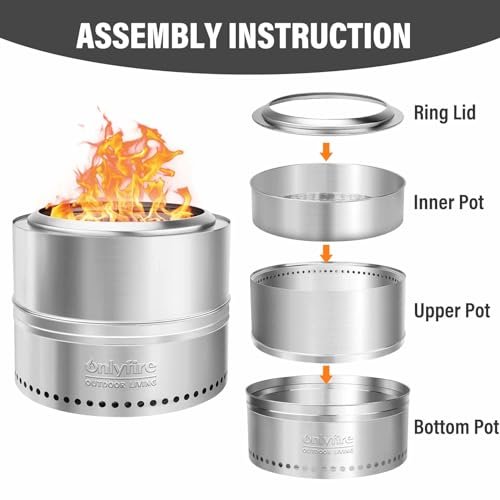 ASSEMBLY INSTRUCTION

Onlyfire
OUTDOOR LIVING

Ring Lid

Inner Pot

Upper Pot

Onlyfire
OUTDOOR LIVING

Bottom Pot