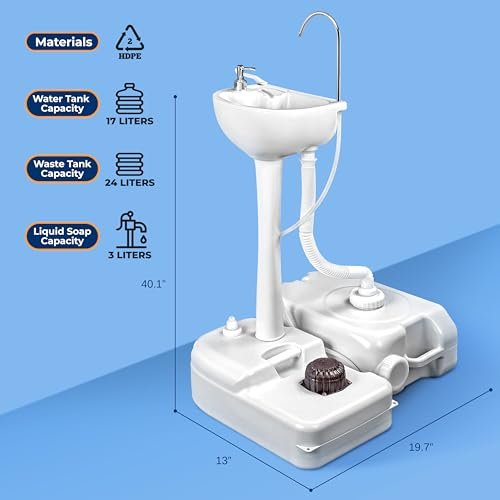 Materials
2
HDPE

Water Tank Capacity
17 LITERS

Waste Tank Capacity
24 LITERS

Liquid Soap Capacity
3 LITERS

40.1"

13"

19.7"