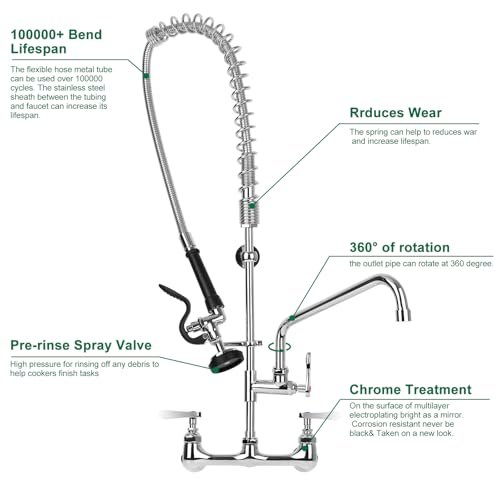 100000+ Bend Lifespan

The flexible hose metal tube can be used over 100000 cycles. The stainless steel sheath between the tubing and faucet can increase its lifespan.

Rrduces Wear

The spring can help to reduces war and increase lifespan.

360° of rotation

the outlet pipe can rotate at 360 degree.

Pre-rinse Spray Valve

High pressure for rinsing off any debris to help cookers finish tasks

Chrome Treatment

On the surface of multilayer electroplating bright as a mirror. Corrosion resistant never be black& Taken on a new look.