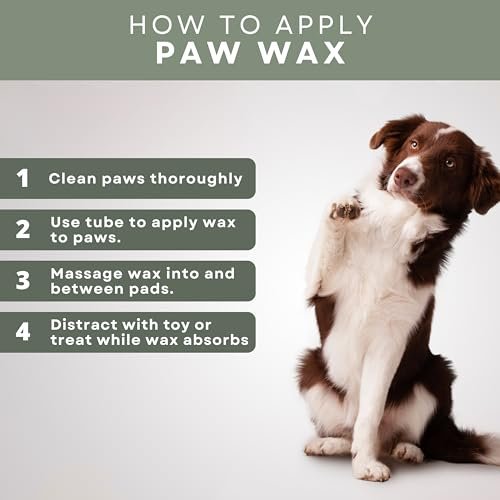 HOW TO APPLY
PAW WAX

1 Clean paws thoroughly

2 Use tube to apply wax to paws.

3 Massage wax into and between pads.

4 Distract with toy or treat while wax absorbs