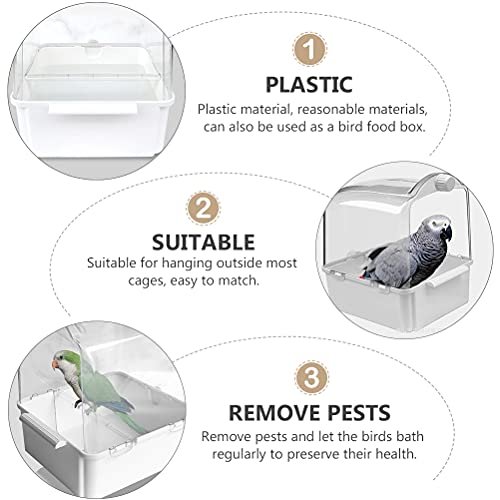 1

PLASTIC

Plastic material, reasonable materials, can also be used as a bird food box.

2

SUITABLE

Suitable for hanging outside most cages, easy to match.

3

REMOVE PESTS

Remove pests and let the birds bath regularly to preserve their health.