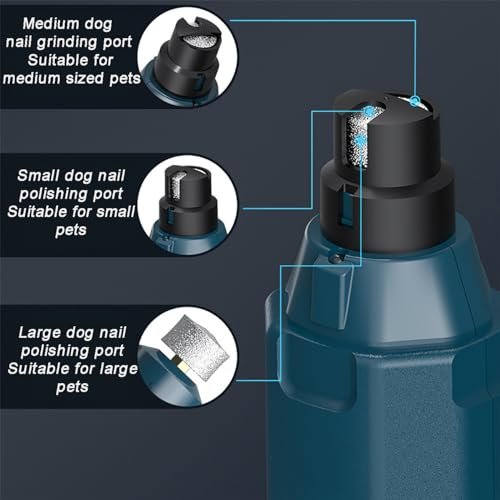 Medium dog nail grinding port Suitable for medium sized pets

Small dog nail polishing port Suitable for small pets

Large dog nail polishing port Suitable for large pets