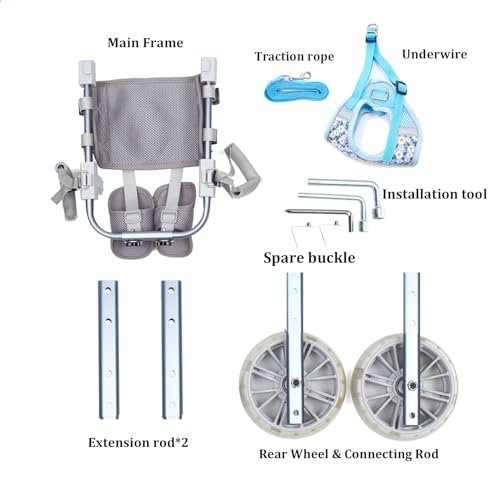 Main Frame

Traction rope

Underwire

Installation tool

Spare buckle

Extension rod*2

Rear Wheel & Connecting Rod