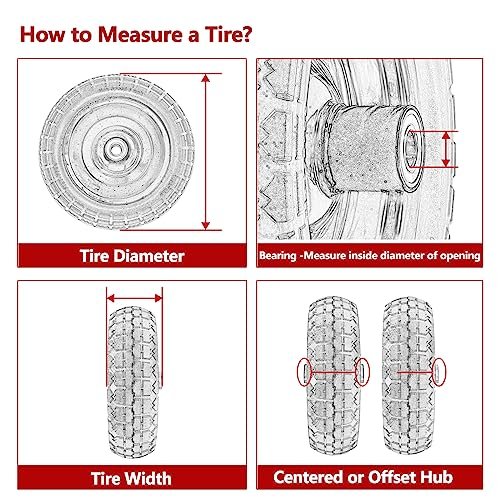 How to Measure a Tire?

Tire Diameter

Bearing -Measure inside diameter of opening

Tire Width

Centered or Offset Hub