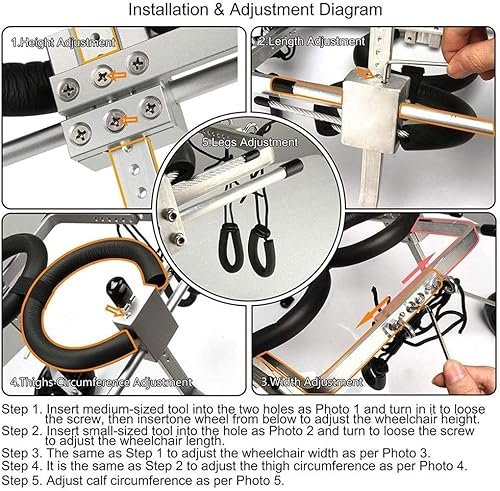 Installation & Adjustment Diagram

1.Height Adjustment

2.Length Adjustment

5.Legs Adjustment

4.Thighs Circumference Adjustment

3.Width Adjustment

Step 1. Insert medium-sized tool into the two holes as Photo 1 and turn in it to loose the screw, then insertone wheel from below to adjust the wheelchair height.
Step 2. Insert small-sized tool into the hole as Photo 2 and turn to loose the screw to adjust the wheelchair length.
Step 3. The same as Step 1 to adjust the wheelchair width as per Photo 3.
Step 4. It is the same as Step 2 to adjust the thigh circumference as per Photo 4.
Step 5. Adjust calf circumference as per Photo 5.