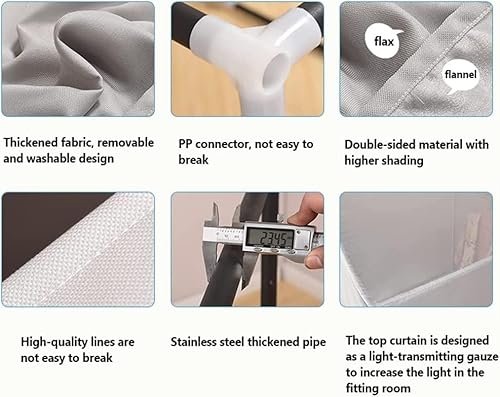 flax

flannel

Thickened fabric, removable and washable design

PP connector, not easy to break

Double-sided material with higher shading

2345

High-quality lines are not easy to break

Stainless steel thickened pipe

The top curtain is designed as a light-transmitting gauze to increase the light in the fitting room