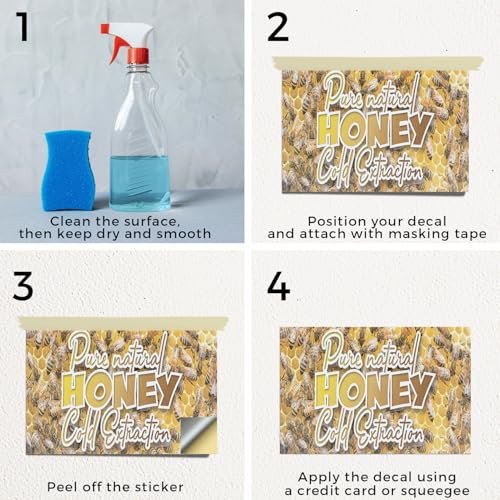 1

Clean the surface, then keep dry and smooth

2

Pure natural
HONEY
Cold Extraction

Position your decal and attach with masking tape

3

Pure natural
HONEY
Cold Extraction

Peel off the sticker

4

Pure natural
HONEY
Cold Extraction

Apply the decal using a credit card or squeegee