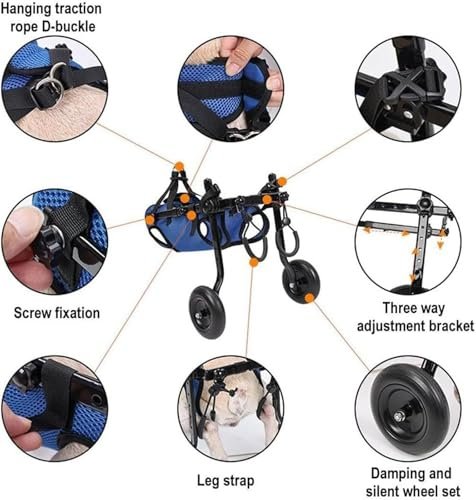 Hanging traction rope D-buckle

Screw fixation

Three way adjustment bracket

Leg strap

Damping and silent wheel set