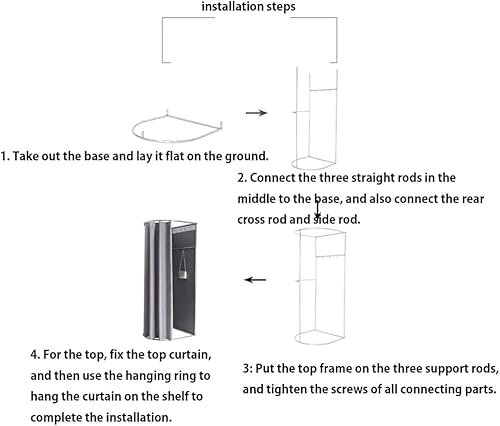 installation steps

1. Take out the base and lay it flat on the ground.

2. Connect the three straight rods in the middle to the base, and also connect the rear cross rod and side rod.

3: Put the top frame on the three support rods, and tighten the screws of all connecting parts.

4. For the top, fix the top curtain, and then use the hanging ring to hang the curtain on the shelf to complete the installation.