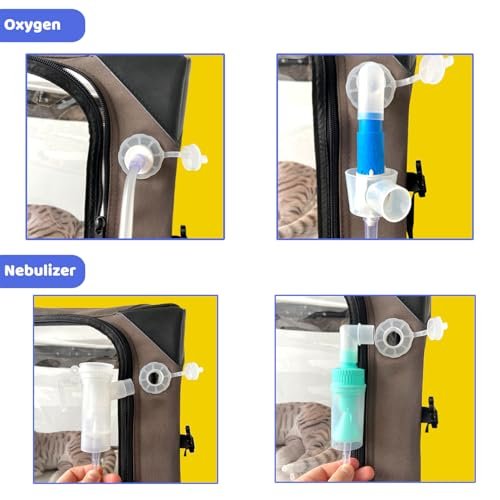 Oxygen

Nebulizer