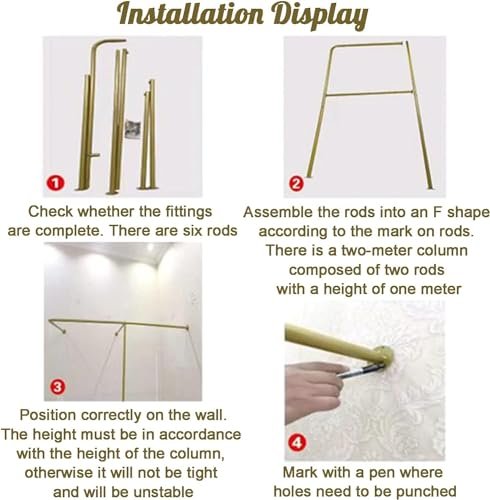 Installation Display

1

Check whether the fittings are complete. There are six rods

2

Assemble the rods into an F shape according to the mark on rods. There is a two-meter column composed of two rods with a height of one meter

3

Position correctly on the wall. The height must be in accordance with the height of the column, otherwise it will not be tight and will be unstable

4

Mark with a pen where holes need to be punched