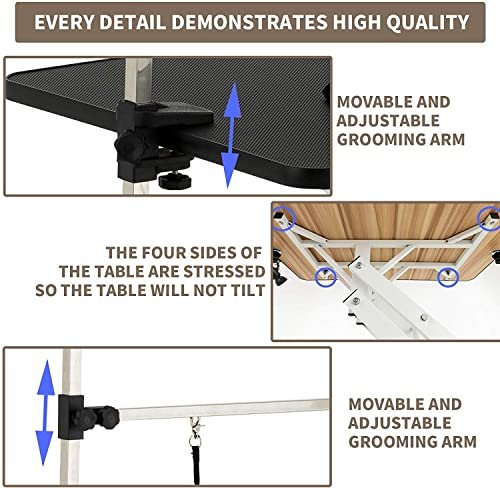 EVERY DETAIL DEMONSTRATES HIGH QUALITY

MOVABLE AND ADJUSTABLE GROOMING ARM

THE FOUR SIDES OF THE TABLE ARE STRESSED SO THE TABLE WILL NOT TILT

MOVABLE AND ADJUSTABLE GROOMING ARM