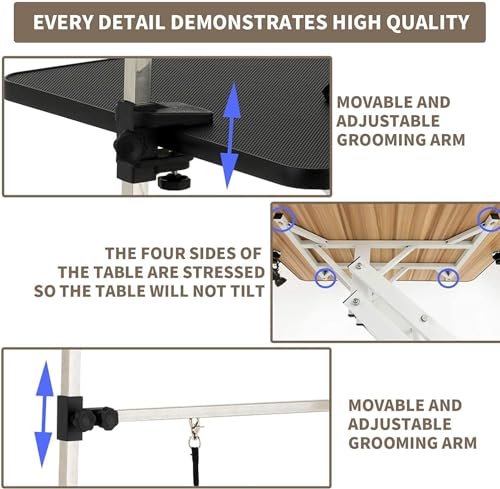 EVERY DETAIL DEMONSTRATES HIGH QUALITY

MOVABLE AND ADJUSTABLE GROOMING ARM

THE FOUR SIDES OF THE TABLE ARE STRESSED SO THE TABLE WILL NOT TILT

MOVABLE AND ADJUSTABLE GROOMING ARM