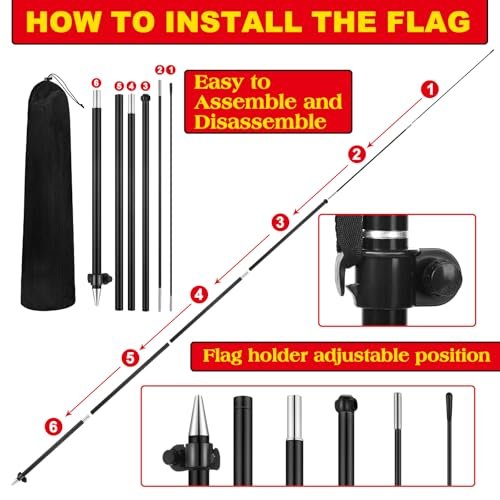 HOW TO INSTALL THE FLAG

6 5 4 3 2 1

Easy to Assemble and Disassemble

1

2

3

4

5

6

Flag holder adjustable position