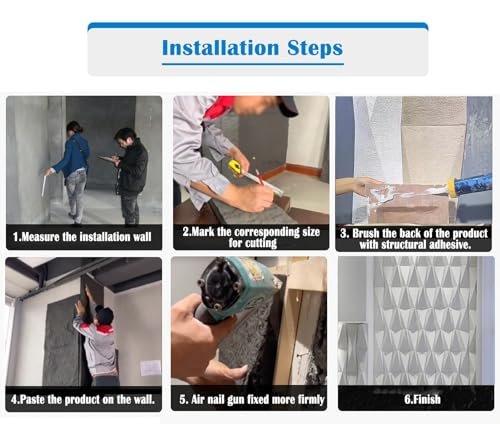 Installation Steps

1.Measure the installation wall

2.Mark the corresponding size for cutting

3. Brush the back of the product with structural adhesive.

4.Paste the product on the wall.

5. Air nail gun fixed more firmly

6.Finish