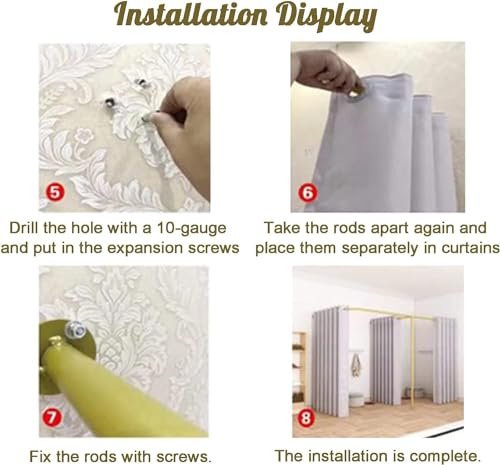 Installation Display

5

Drill the hole with a 10-gauge and put in the expansion screws

6

Take the rods apart again and place them separately in curtains

7

Fix the rods with screws.

8

The installation is complete.