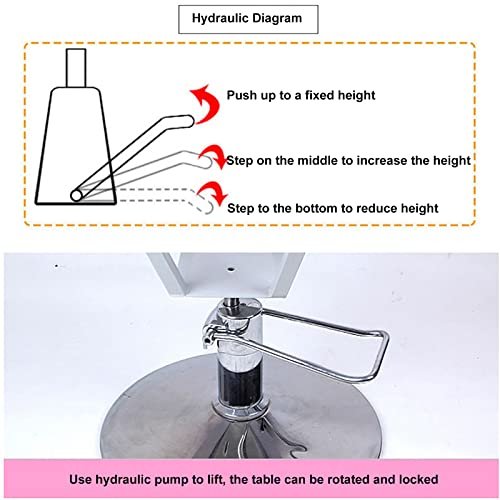 Hydraulic Diagram

Push up to a fixed height

Step on the middle to increase the height

Step to the bottom to reduce height

Use hydraulic pump to lift, the table can be rotated and locked