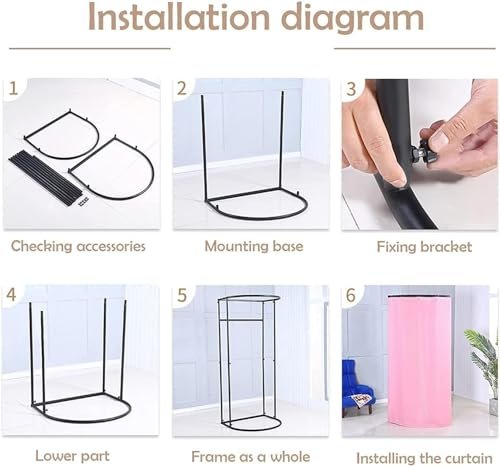 Installation diagram

1
Checking accessories

2
Mounting base

3
Fixing bracket

4
Lower part

5
Frame as a whole

6
Installing the curtain